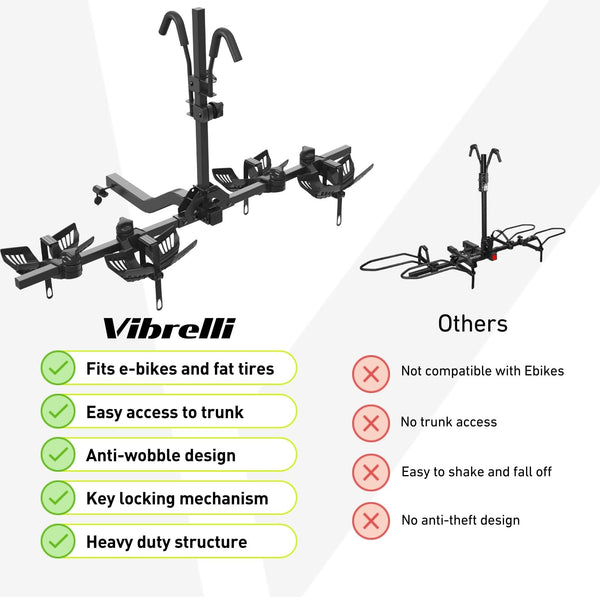 Vibrelli

Fits e-bikes and fat tires

Easy access to trunk

Anti-wobble design

Key locking mechanism

Heavy duty structure

Others

Not compatible with Ebikes

No trunk access

Easy to shake and fall off

No anti-theft design