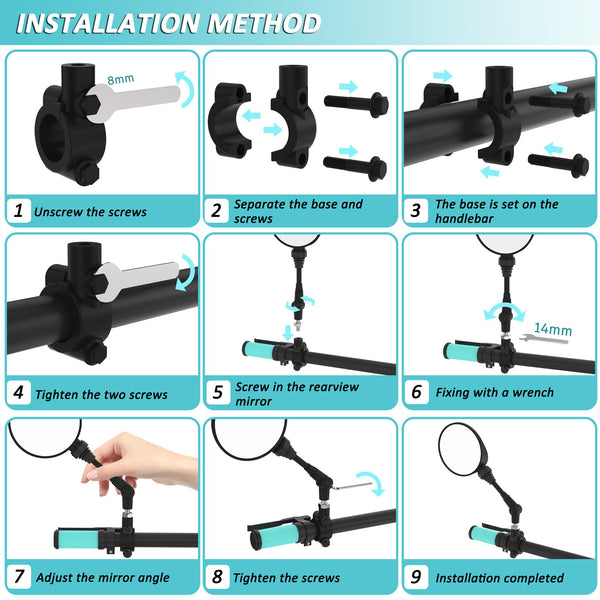 INSTALLATION METHOD

8mm

1 Unscrew the screws

2 Separate the base and screws

3 The base is set on the handlebar

4 Tighten the two screws

5 Screw in the rearview mirror

14mm

6 Fixing with a wrench

7 Adjust the mirror angle

8 Tighten the screws

9 Installation completed