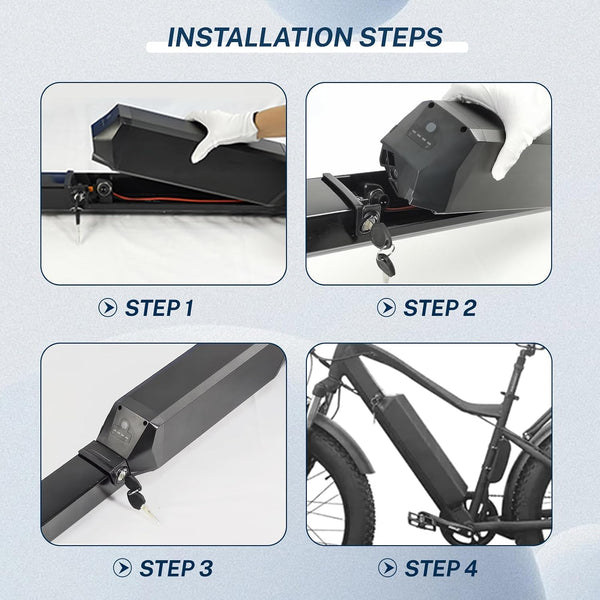 INSTALLATION STEPS

STEP 1

STEP 2

STEP 3

STEP 4