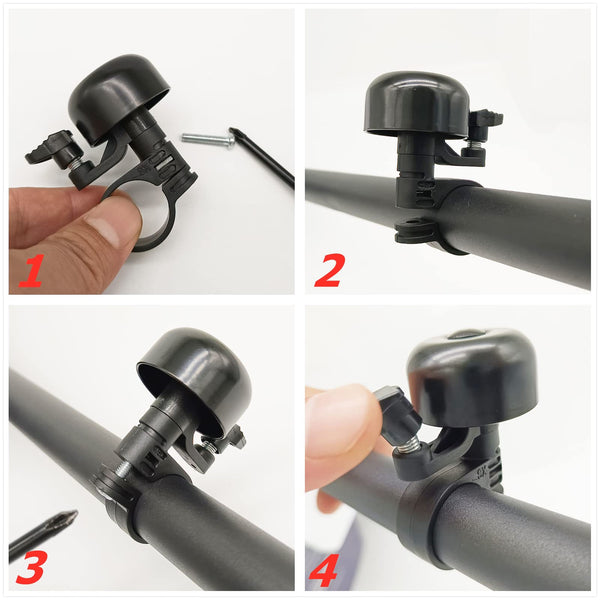 1

2

3

4