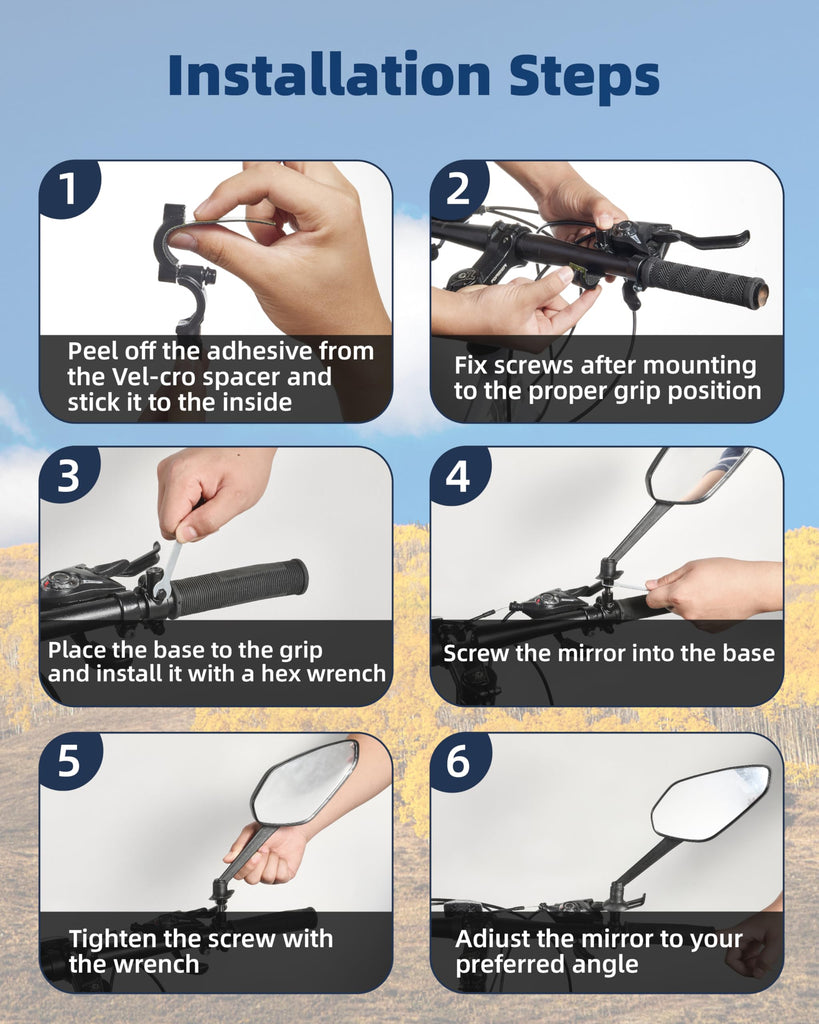 Installation Steps

1
Peel off the adhesive from the Vel-cro spacer and stick it to the inside

2
Fix screws after mounting to the proper grip position

3
Place the base to the grip and install it with a hex wrench

4
Screw the mirror into the base

5
Tighten the screw with the wrench

6
Adiust the mirror to your preferred angle